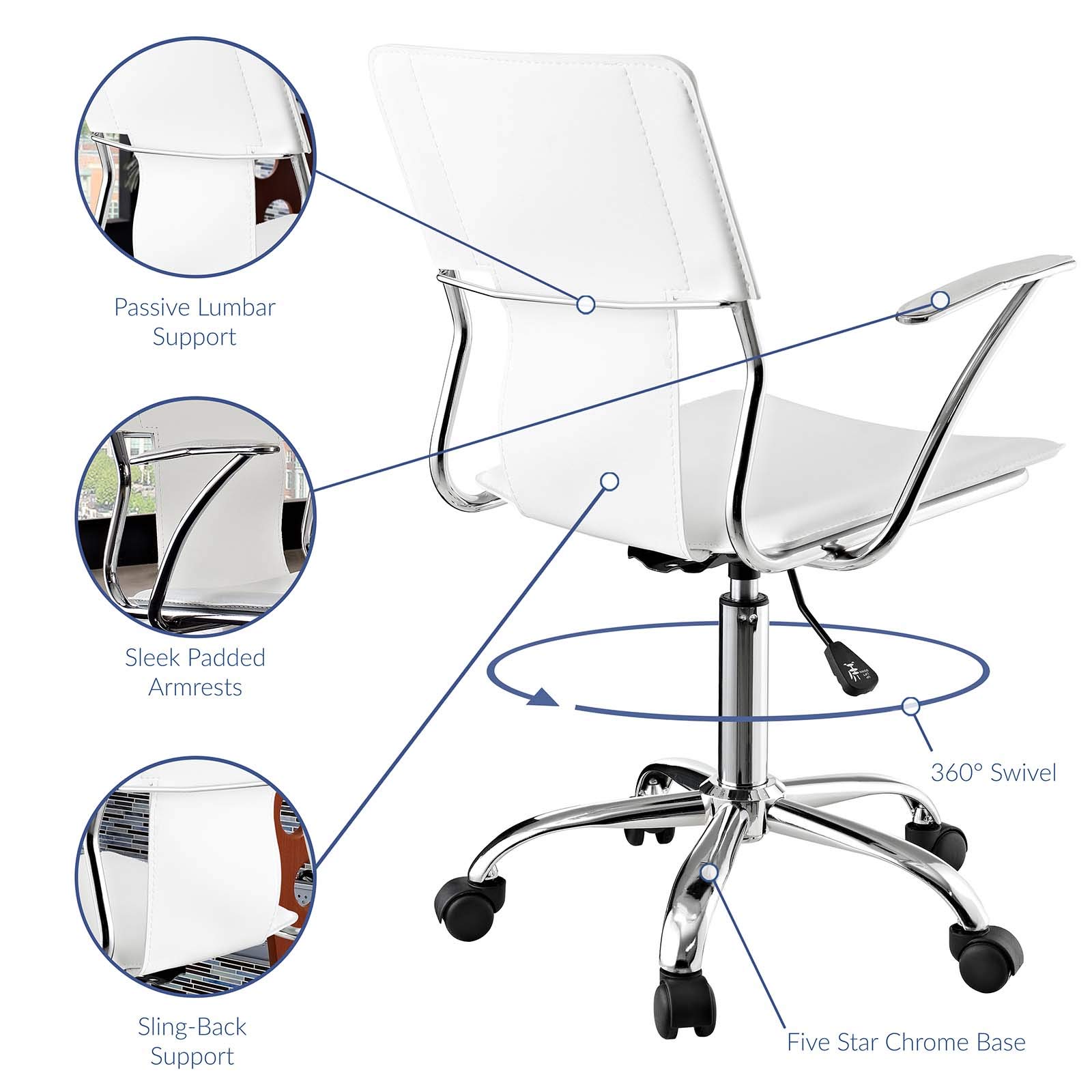 Passive Lumbar Support

Sleek Padded Armrests

Sling-Back Support

360° Swivel

Five Star Chrome Base